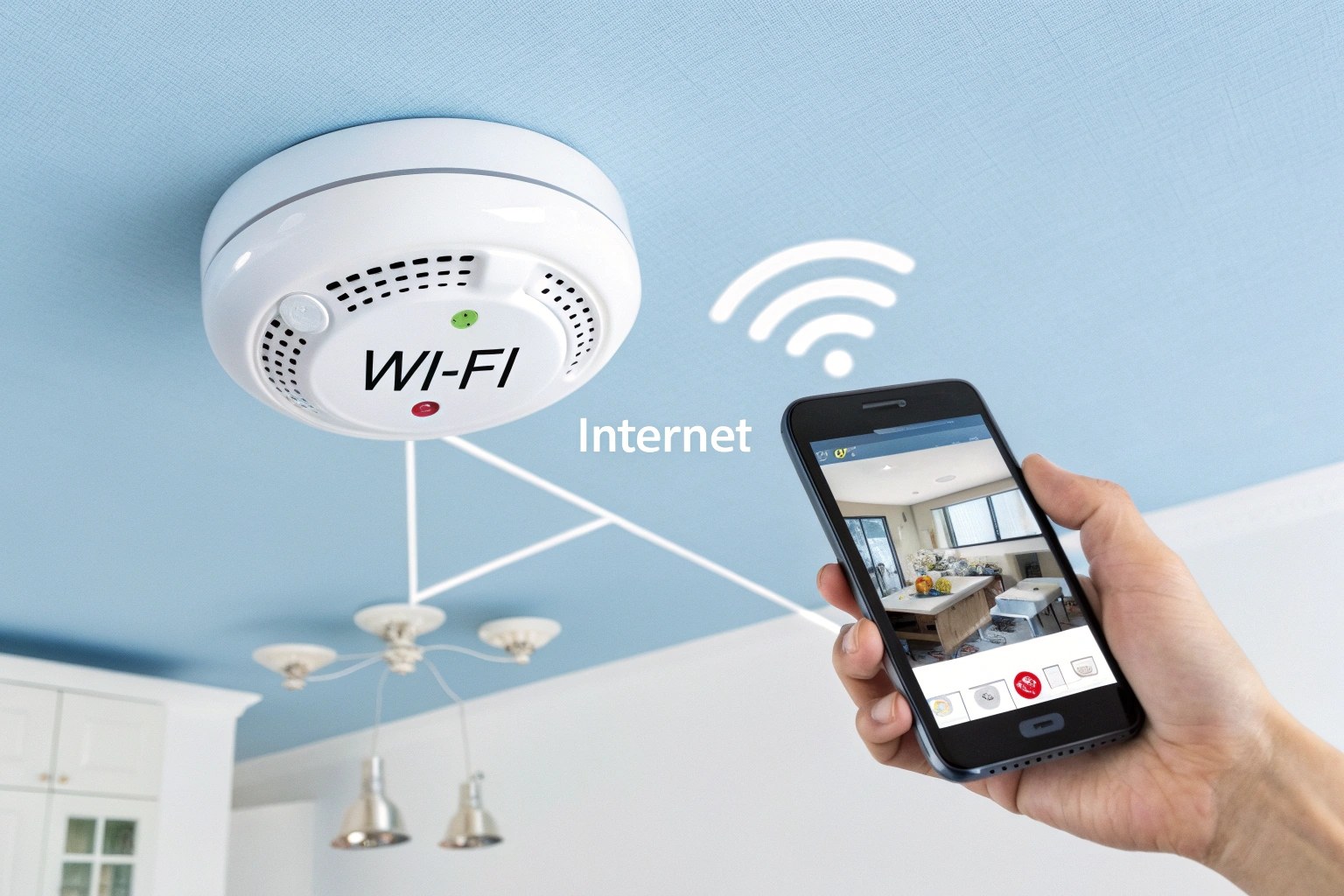 WI-FI

Internet