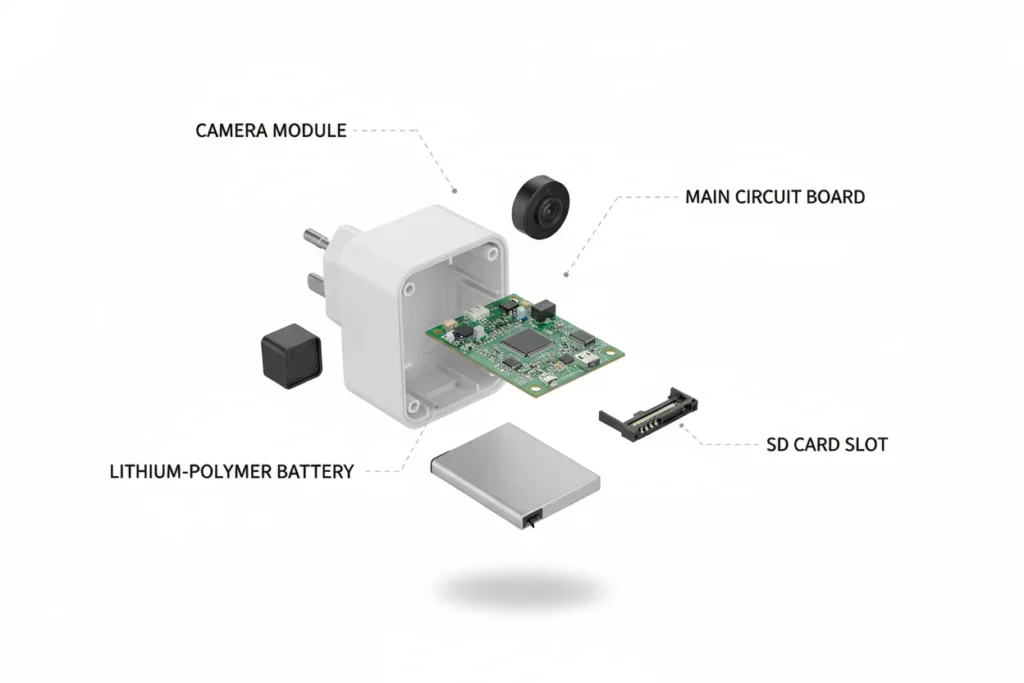 CAMERA MODULE

MAIN CIRCUIT BOARD

LITHIUM-POLYMER BATTERY

SD CARD SLOT