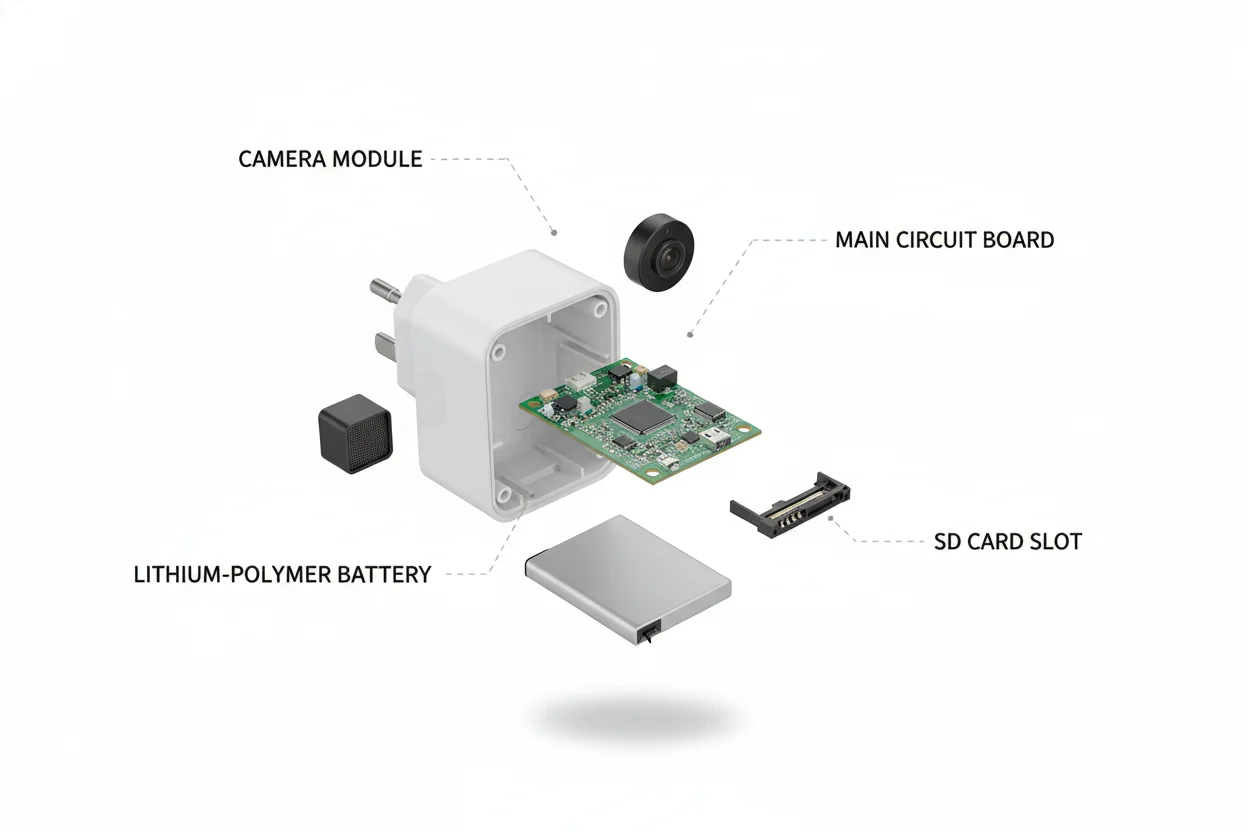 CAMERA MODULE

MAIN CIRCUIT BOARD

SD CARD SLOT

LITHIUM-POLYMER BATTERY